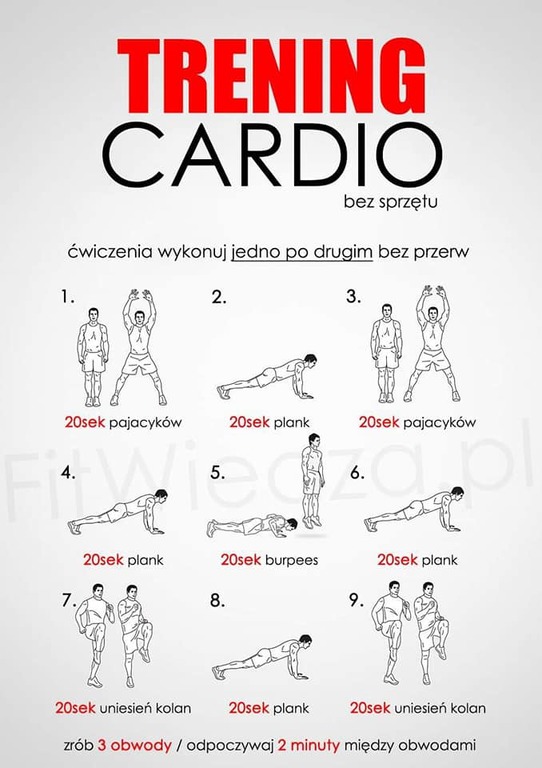 TRENING
CARDIO
bez sprzętu

ćwiczenia wykonuj jedno po drugim bez przerw

1.
20sek pajacyków

2.
20sek plank

3.
20sek pajacyków

FitWiedza.pl

4.
20sek plank

5.
20sek burpees

6.
20sek plank

7.
20sek uniesień kolan

8.
20sek plank

9.
20sek uniesień kolan

zrób 3 obwody / odpoczywaj 2 minuty między obwodami