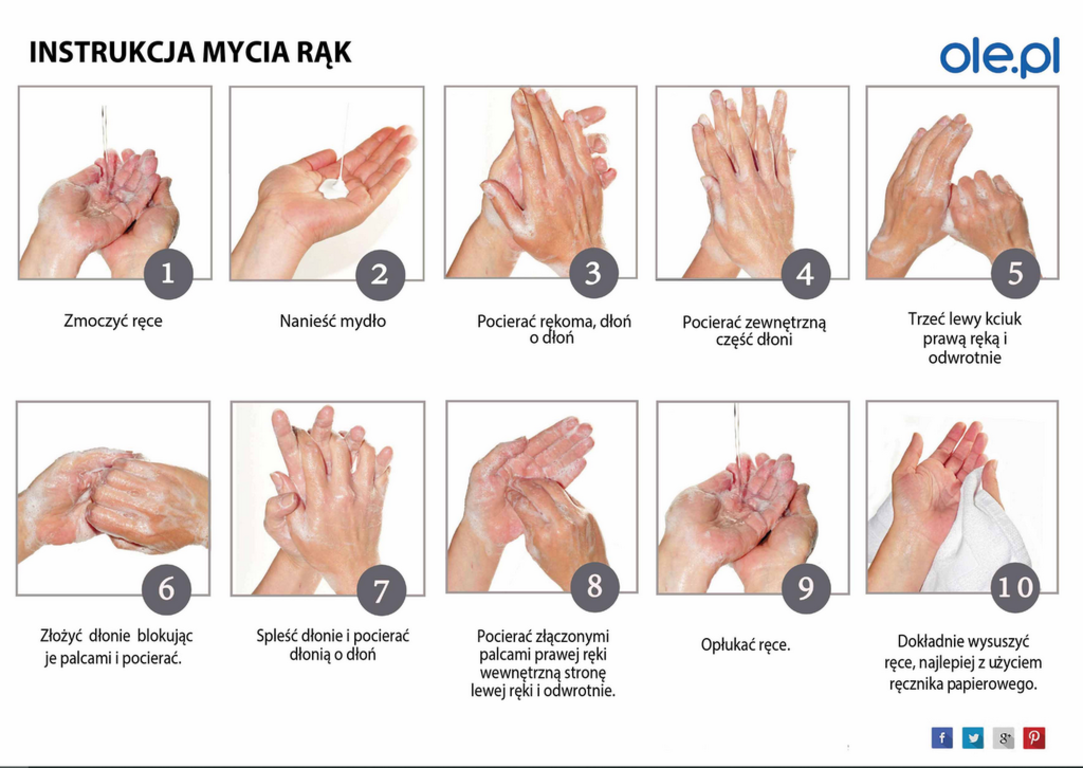 INSTRUKCJA MYCIA RĄK

ole.pl

1
Zmoczyć ręce

2
Nanieść mydło

3
Pocierać rękoma, dłoń o dłoń

4
Pocierać zewnętrzną część dłoni

5
Trzeć lewy kciuk prawą ręką i odwrotnie

6
Złożyć dłonie blokując je palcami i pocierać.

7
Spleść dłonie i pocierać dłonią o dłoń

8
Pocierać złączonymi palcami prawej ręki wewnętrzną stronę lewej ręki i odwrotnie.

9
Opłukać ręce.

10
Dokładnie wysuszyć ręce, najlepiej z użyciem ręcznika papierowego.

f
g+
P