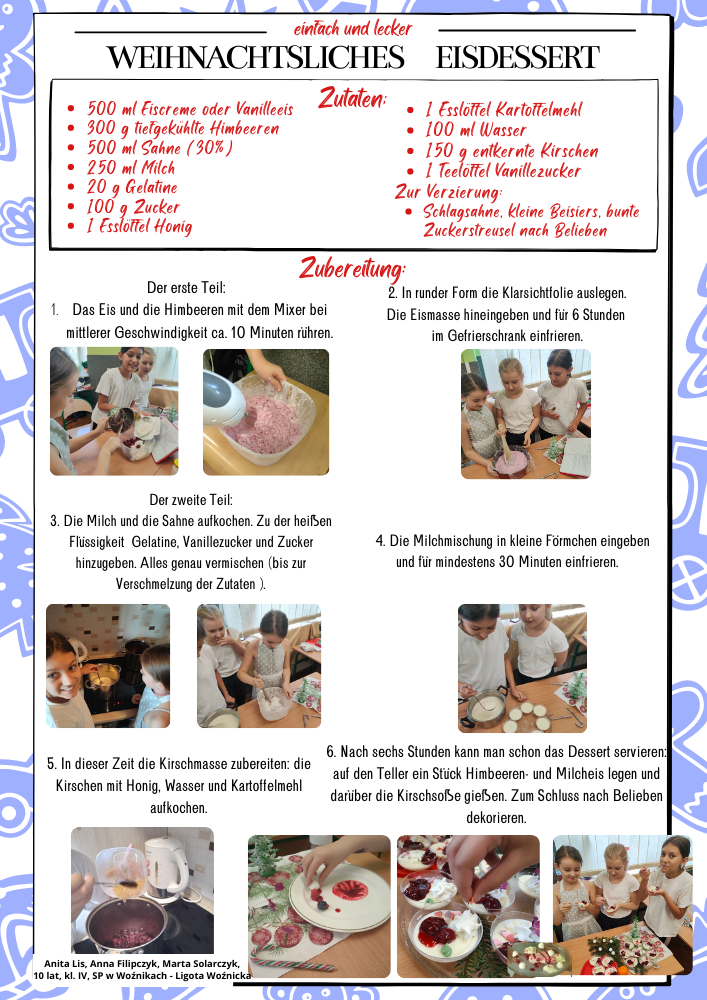 einfach und lecker

WEIHNACHTSLICHES EISDESSERT

Zutaten:

- 500 ml Eiscreme oder Vanilleeis
- 300 g tiefgekühlte Himbeeren
- 500 ml Sahne (30%)
- 250 ml Milch
- 20 g Gelatine
- 100 g Zucker
- 1 Esslöffel Honig
- 1 Esslöffel Kartoffelmehl
- 100 ml Wasser
- 150 g entkernte Kirschen
- 1 Teelöffel Vanillezucker

Zur Verzierung:
- Schlagsahne, kleine Beisiers, bunte Zuckerstreusel nach Belieben

Zubereitung:

Der erste Teil:
1. Das Eis und die Himbeeren mit dem Mixer bei mittlerer Geschwindigkeit ca. 10 Minuten rühren.

2. In runder Form die Klarsichtfolie auslegen. Die Eismasse hineingeben und für 6 Stunden im Gefrierschrank einfrieren.

Der zweite Teil:
3. Die Milch und die Sahne aufkochen. Zu der heißen Flüssigkeit Gelatine, Vanillezucker und Zucker hinzugeben. Alles genau vermischen (bis zur Verschmelzung der Zutaten ).

4. Die Milchmischung in kleine Förmchen eingeben und für mindestens 30 Minuten einfrieren.

5. In dieser Zeit die Kirschmasse zubereiten: die Kirschen mit Honig, Wasser und Kartoffelmehl aufkochen.

6. Nach sechs Stunden kann man schon das Dessert servieren: auf den Teller ein Stück Himbeeren- und Milcheis legen und darüber die Kirschsoße gießen. Zum Schluss nach Belieben dekorieren.

Anita Lis, Anna Filipczyk, Marta Solarczyk, 10 lat, kl. IV, SP w Woźnikach - Ligota Woźnicka