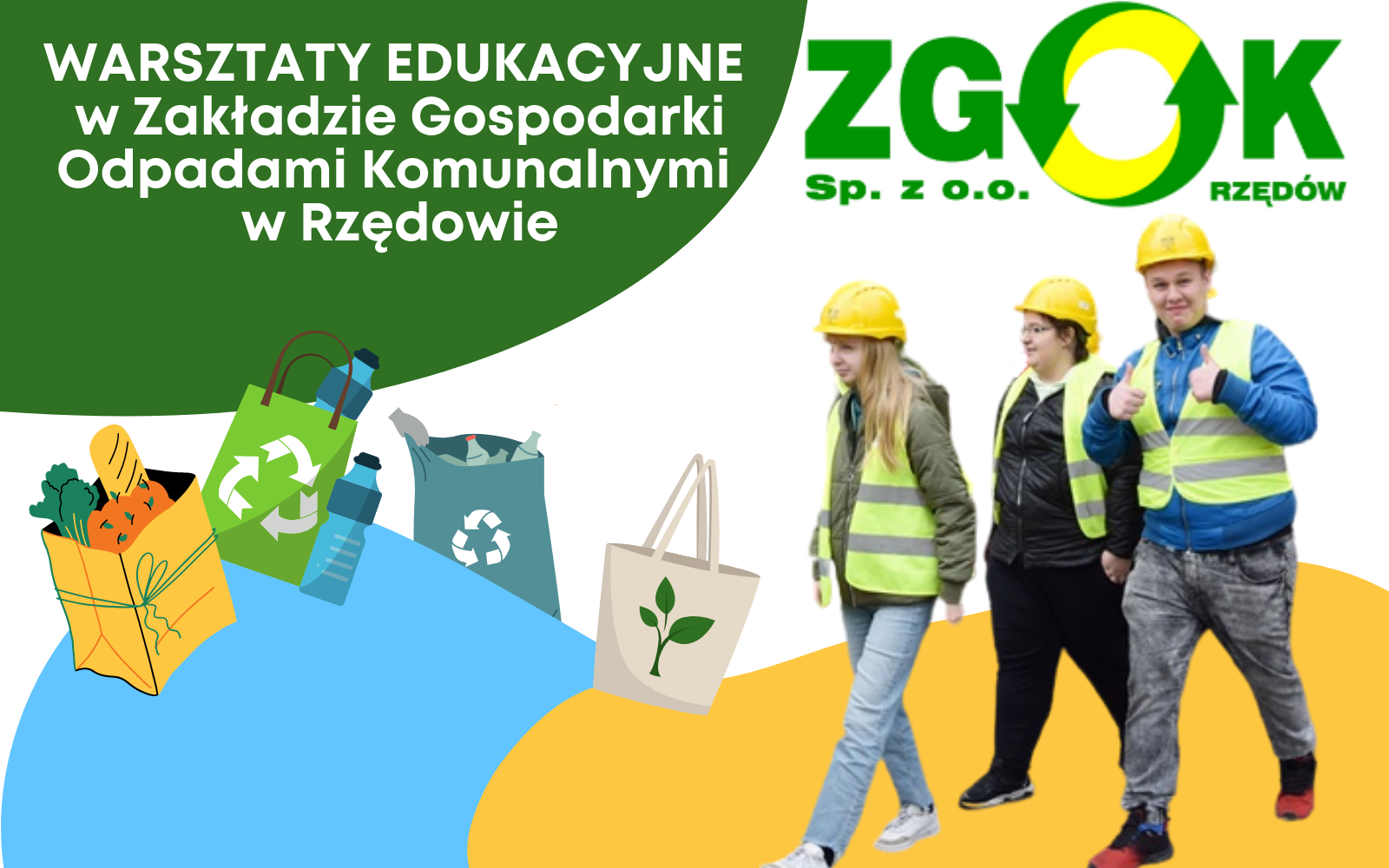 WARSZTATY EDUKACYJNE
w Zakładzie Gospodarki Odpadami Komunalnymi w Rzędowie

ZGOK
Sp. z o.o.
RZĘDÓW