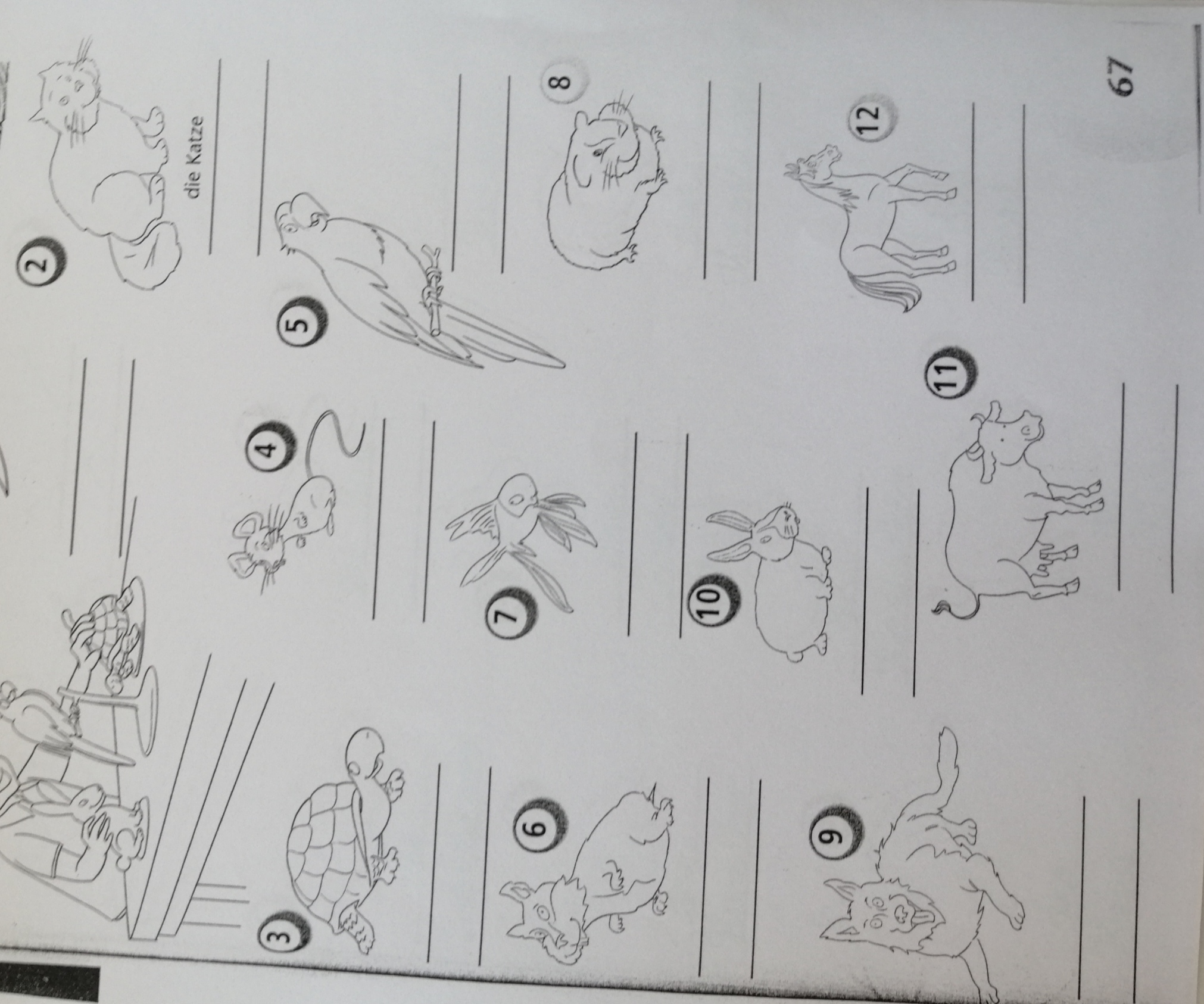 2

die Katze

3

4

5

6

7

8

9

10

11

12

67