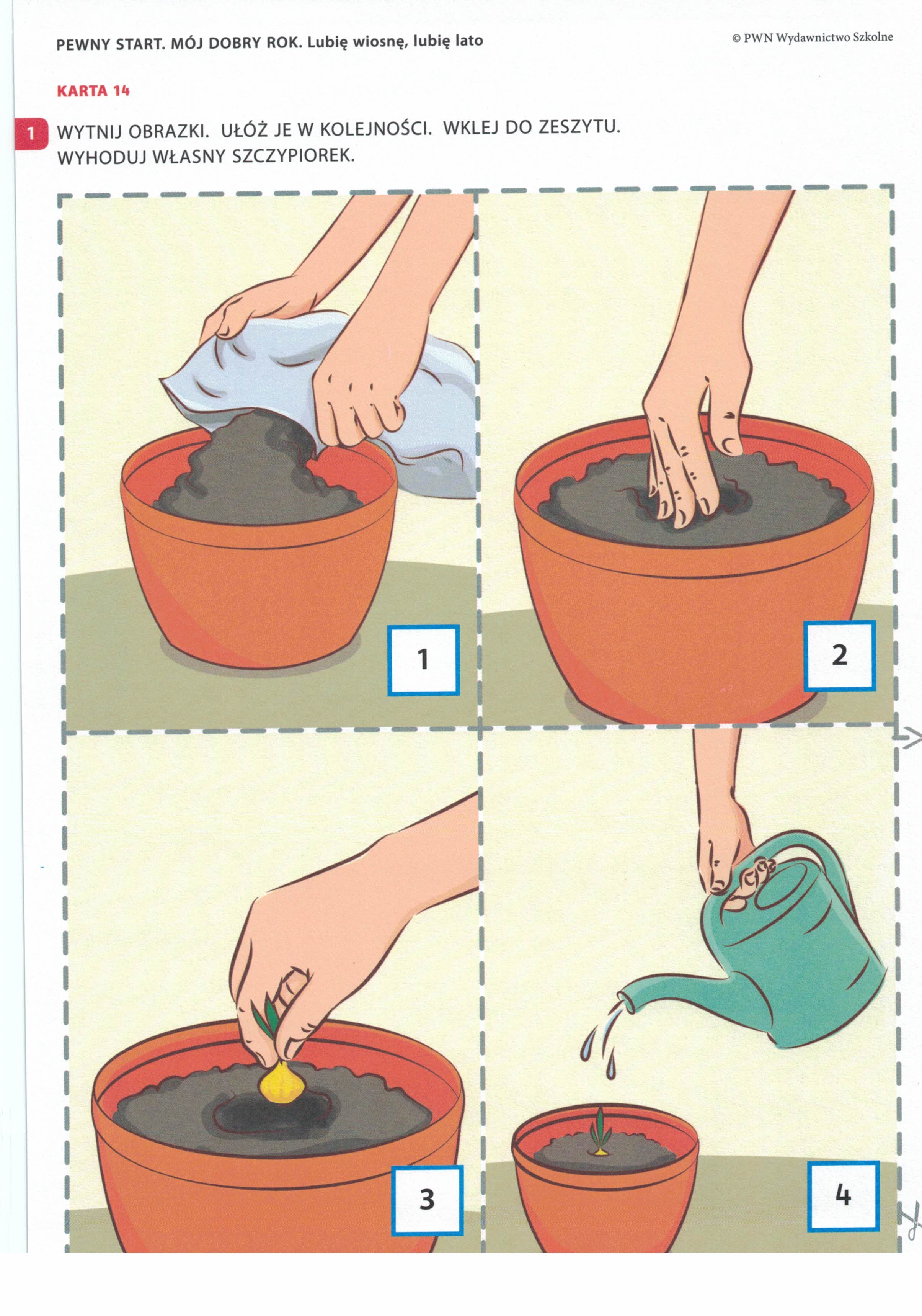 PEWNY START. MÓJ DOBRY ROK. Lubię wiosnę, lubię lato

© PWN Wydawnictwo Szkolne

KARTA 14

1 WYTNIJ OBRAZKI. UŁÓŻ JE W KOLEJNOŚCI. WKLEJ DO ZESZYTU. WYHODUJ WŁASNY SZCZYPIOREK.

1

2

3

4