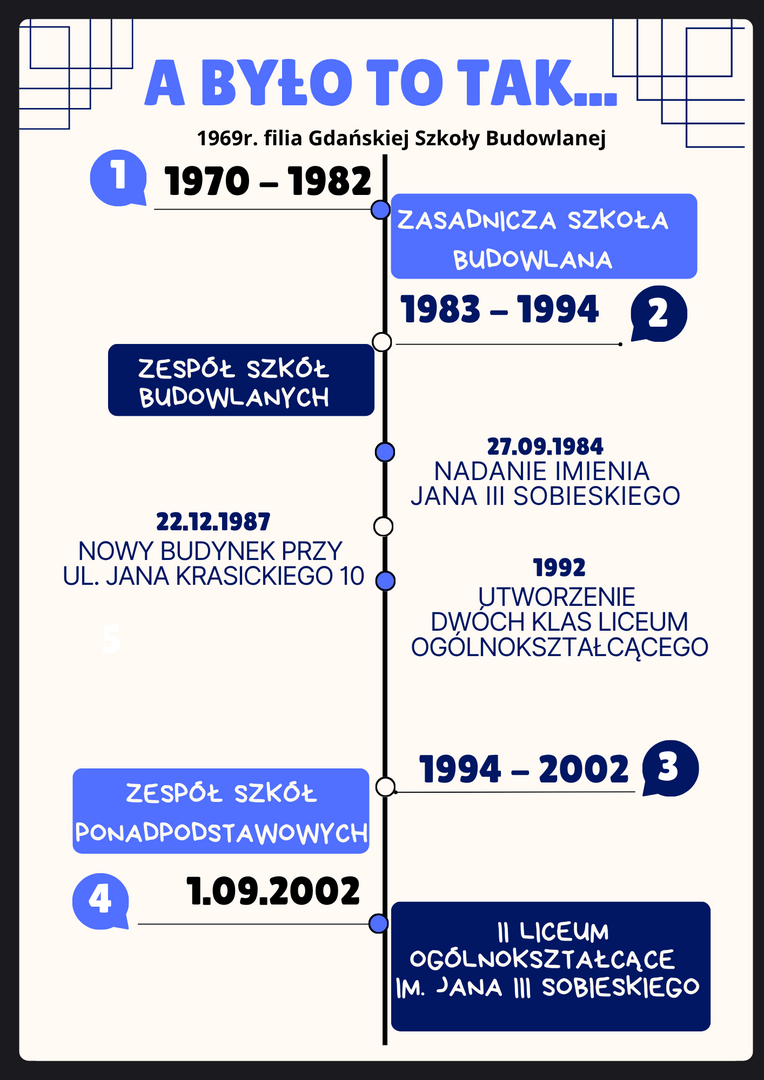 A BYŁO TO TAK...

1969r. filia Gdańskiej Szkoły Budowlanej

1

1970 – 1982

ZASADNICZA SZKOŁA BUDOWLANA

1983 – 1994

2

ZESPÓŁ SZKÓŁ BUDOWLANYCH

27.09.1984
NADANIE IMIENIA JANA III SOBIESKIEGO

22.12.1987
NOWY BUDYNEK PRZY UL. JANA KRASICKIEGO 10

1992
UTWORZENIE DWÓCH KLAS LICEUM OGÓLNOKSZTAŁCĄCEGO

5

1994 – 2002

3

ZESPÓŁ SZKÓŁ PONADPODSTAWOWYCH

4

1.09.2002

II LICEUM OGÓLNOKSZTAŁCĄCE IM. JANA III SOBIESKIEGO