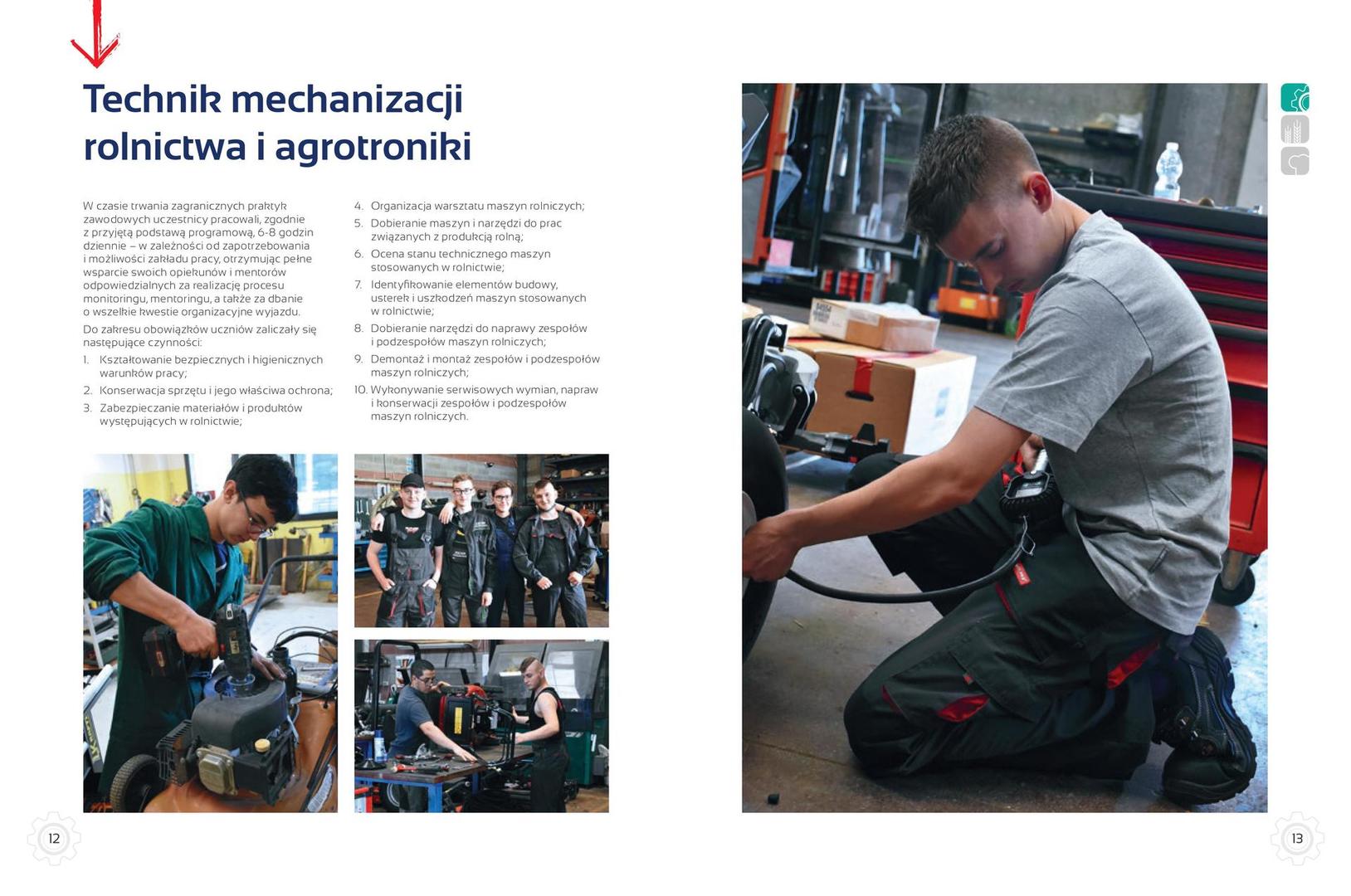 Technik mechanizacji rolnictwa i agrotroniki

W czasie trwania zagranicznych praktyk zawodowych uczestnicy pracowali, zgodnie z przyjętą podstawą programową, 6-8 godzin dziennie – w zależności od zapotrzebowania i możliwości zakładu pracy, otrzymując pełne wsparcie swoich opiekunów i mentorów odpowiedzialnych za realizację procesu monitoringu, mentoringu, a także za dbanie o wszelkie kwestie organizacyjne wyjazdu.

Do zakresu obowiązków uczniów zaliczały się następujące czynności:

1. Kształtowanie bezpiecznych i higienicznych warunków pracy;
2. Konserwacja sprzętu i jego właściwa ochrona;
3. Zabezpieczanie materiałów i produktów występujących w rolnictwie;
4. Organizacja warsztatu maszyn rolniczych;
5. Dobieranie maszyn i narzędzi do prac związanych z produkcją rolną;
6. Ocena stanu technicznego maszyn stosowanych w rolnictwie;
7. Identyfikowanie elementów budowy, usterek i uszkodzeń maszyn stosowanych w rolnictwie;
8. Dobieranie narzędzi do naprawy zespołów i podzespołów maszyn rolniczych;
9. Demontaż i montaż zespołów i podzespołów maszyn rolniczych;
10. Wykonywanie serwisowych wymian, napraw i konserwacji zespołów i podzespołów maszyn rolniczych.

12

13